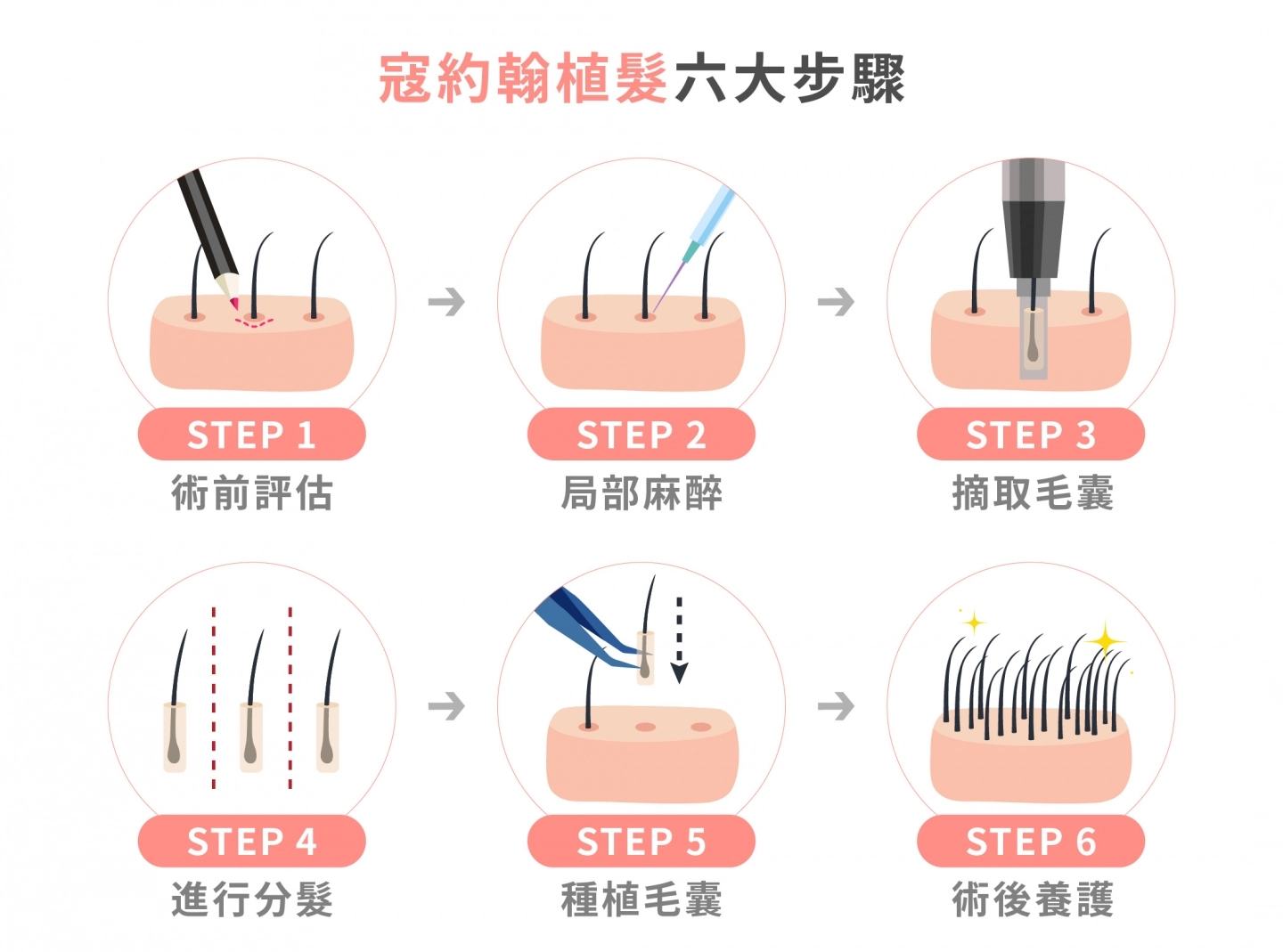 寇約翰植髮六大步驟

STEP 1
術前評估

STEP 2
局部麻醉

STEP 3
摘取毛囊

STEP 4
進行分髮

STEP 5
種植毛囊

STEP 6
術後養護